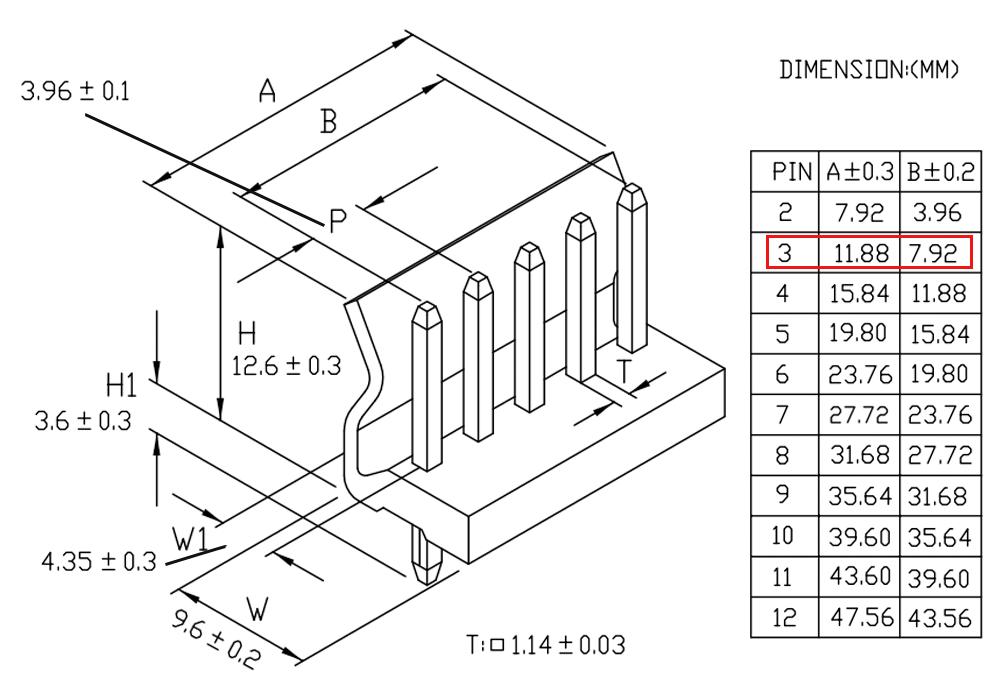 3.96 ± 0.1

A

B

P

H

12.6 ± 0.3

H1

3.6 ± 0.3

T

W1

4.35 ± 0.3

W

9.6 ± 0.2

T:□ 1.14 ± 0.03

DIMENSION:(MM)

| PIN | A±0.3 | B±0.2 |
|---|---|---|
| 2 | 7.92 | 3.96 |
| 3 | 11.88 | 7.92 |
| 4 | 15.84 | 11.88 |
| 5 | 19.80 | 15.84 |
| 6 | 23.76 | 19.80 |
| 7 | 27.72 | 23.76 |
| 8 | 31.68 | 27.72 |
| 9 | 35.64 | 31.68 |
| 10 | 39.60 | 35.64 |
| 11 | 43.60 | 39.60 |
| 12 | 47.56 | 43.56 |